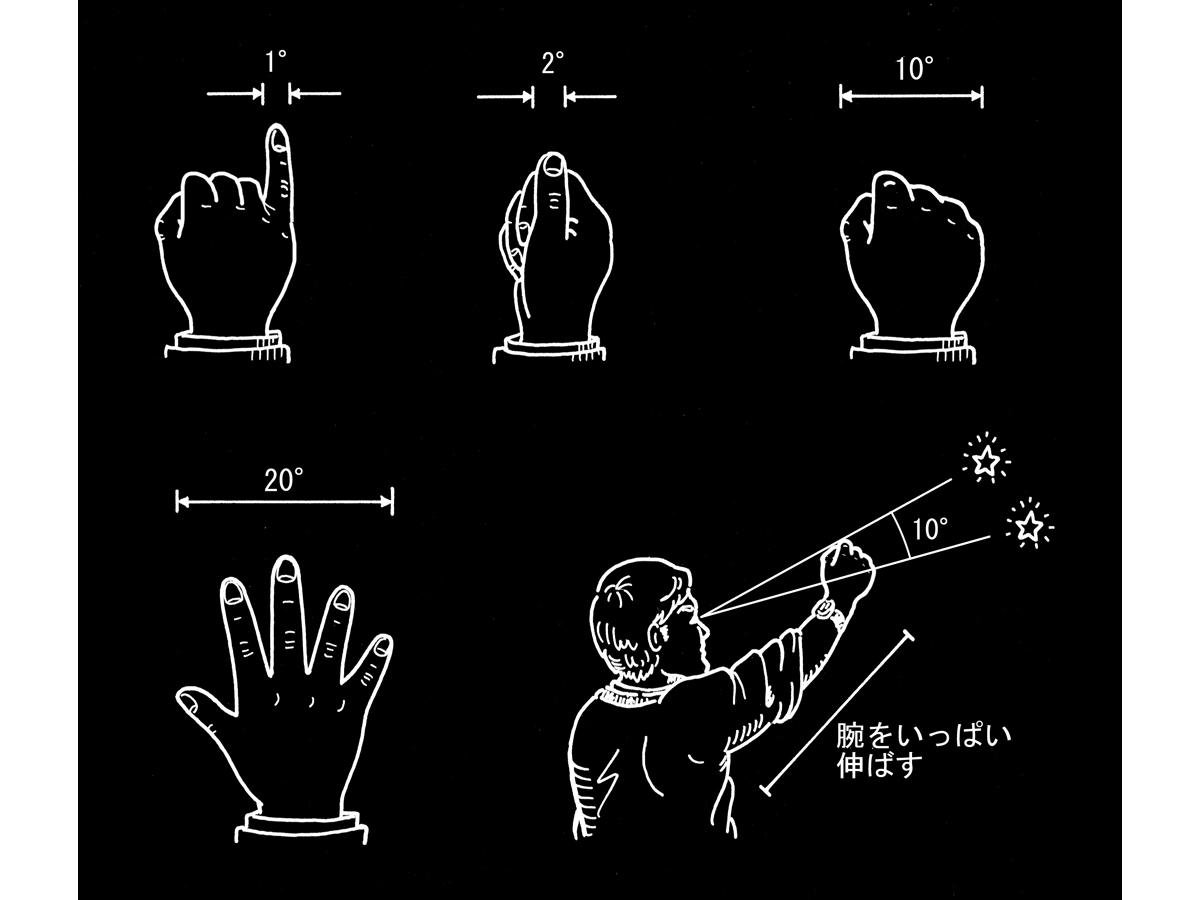 1°

2°

10°

20°

10°

腕をいっぱい伸ばす